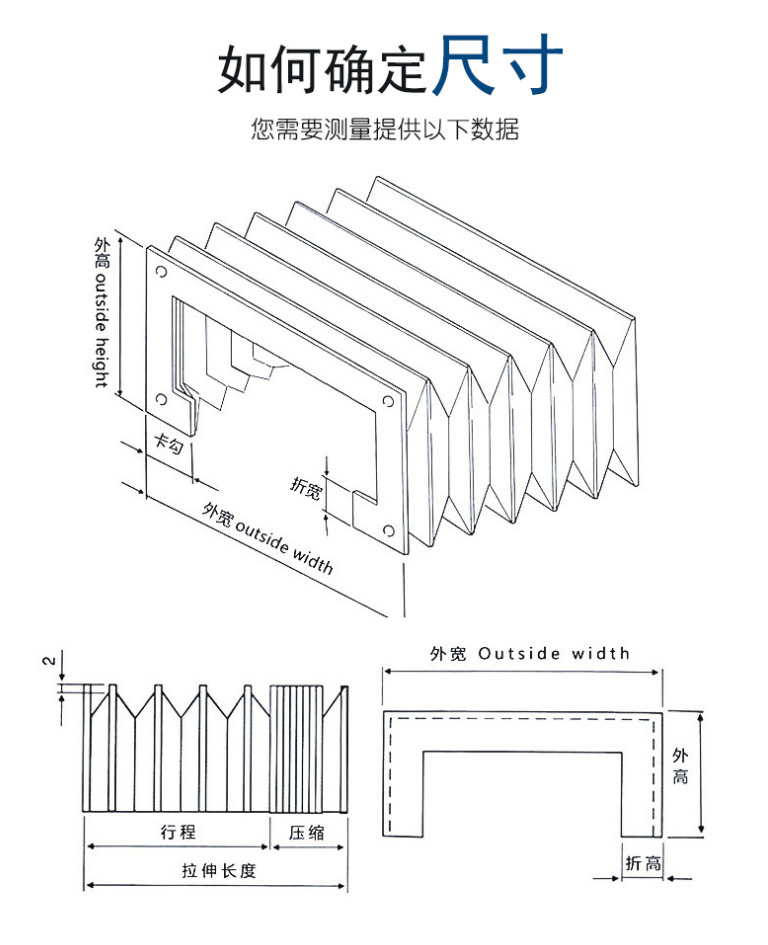 如何确定尺寸

您需要测量提供以下数据

外高 outside height

卡勾

折宽

外宽 outside width

2

行程

压缩

拉伸长度

外宽 Outside width

外高

折高